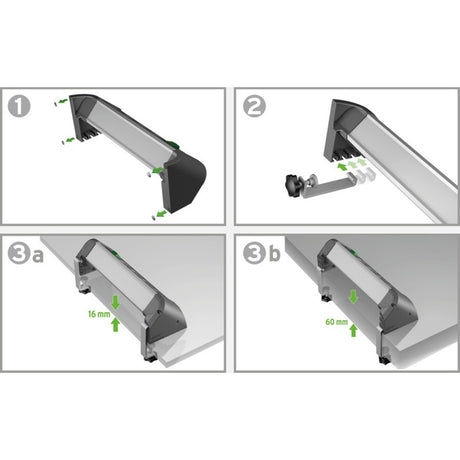 1

2

3a

16 mm

3b

60 mm